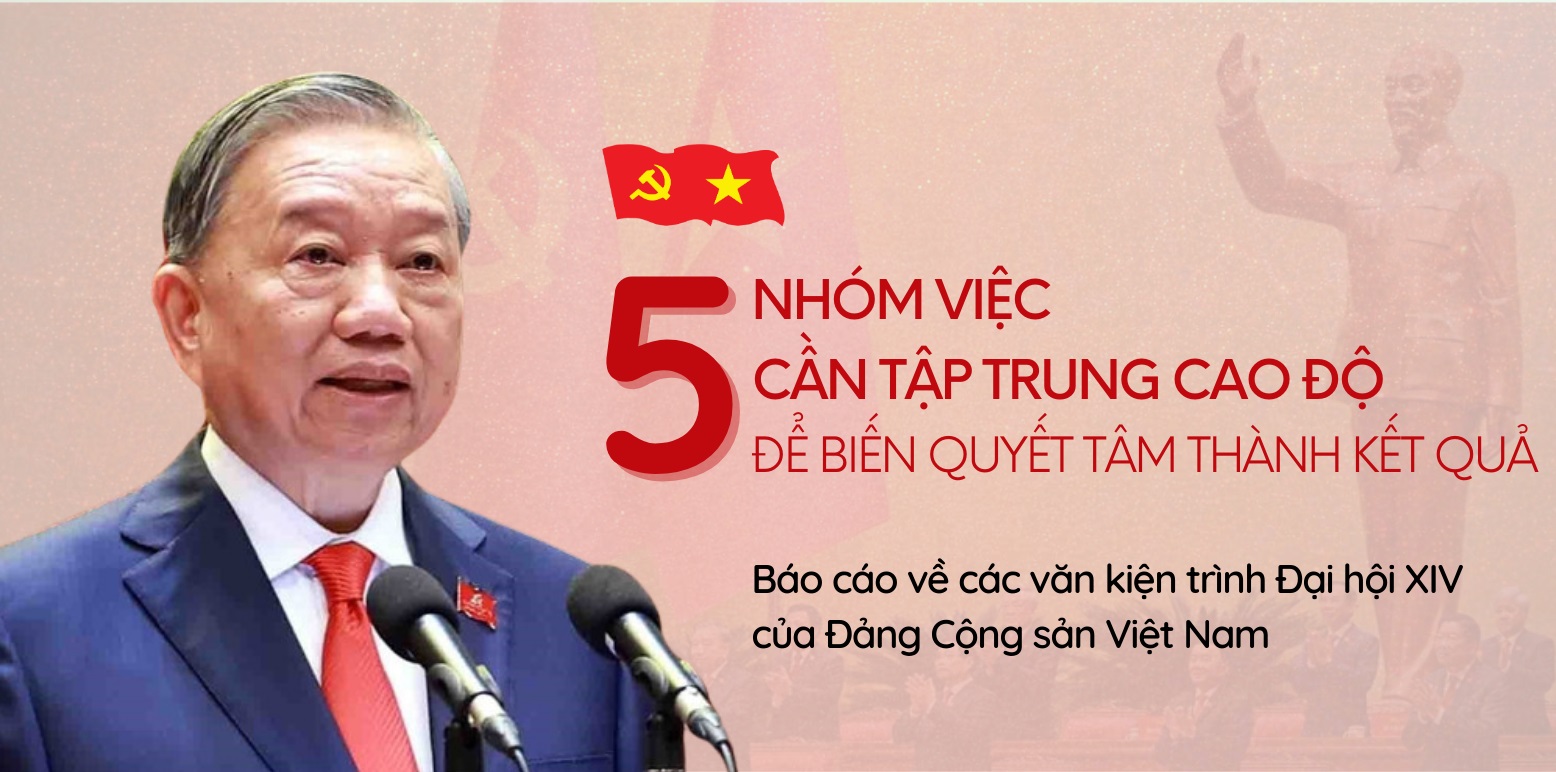 5 NHÓM VIỆC CẦN TẬP TRUNG CAO ĐỘ ĐỂ BIẾN QUYẾT TÂM THÀNH KẾT QUẢ

Báo cáo về các văn kiện trình Đại hội XIV của Đảng Cộng sản Việt Nam